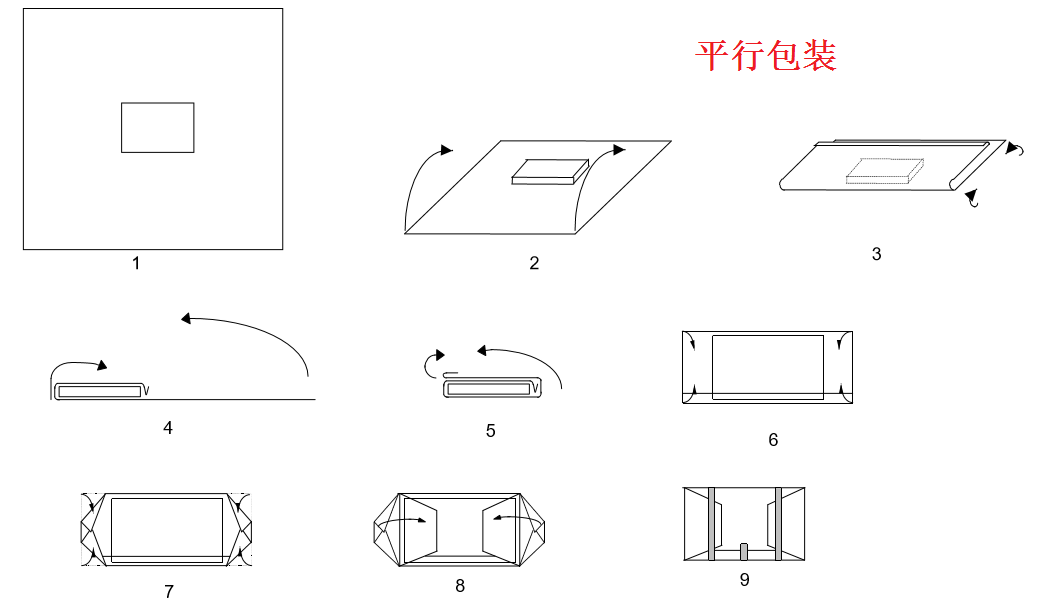 平行包装

1

2

3

4

5

6

7

8

9